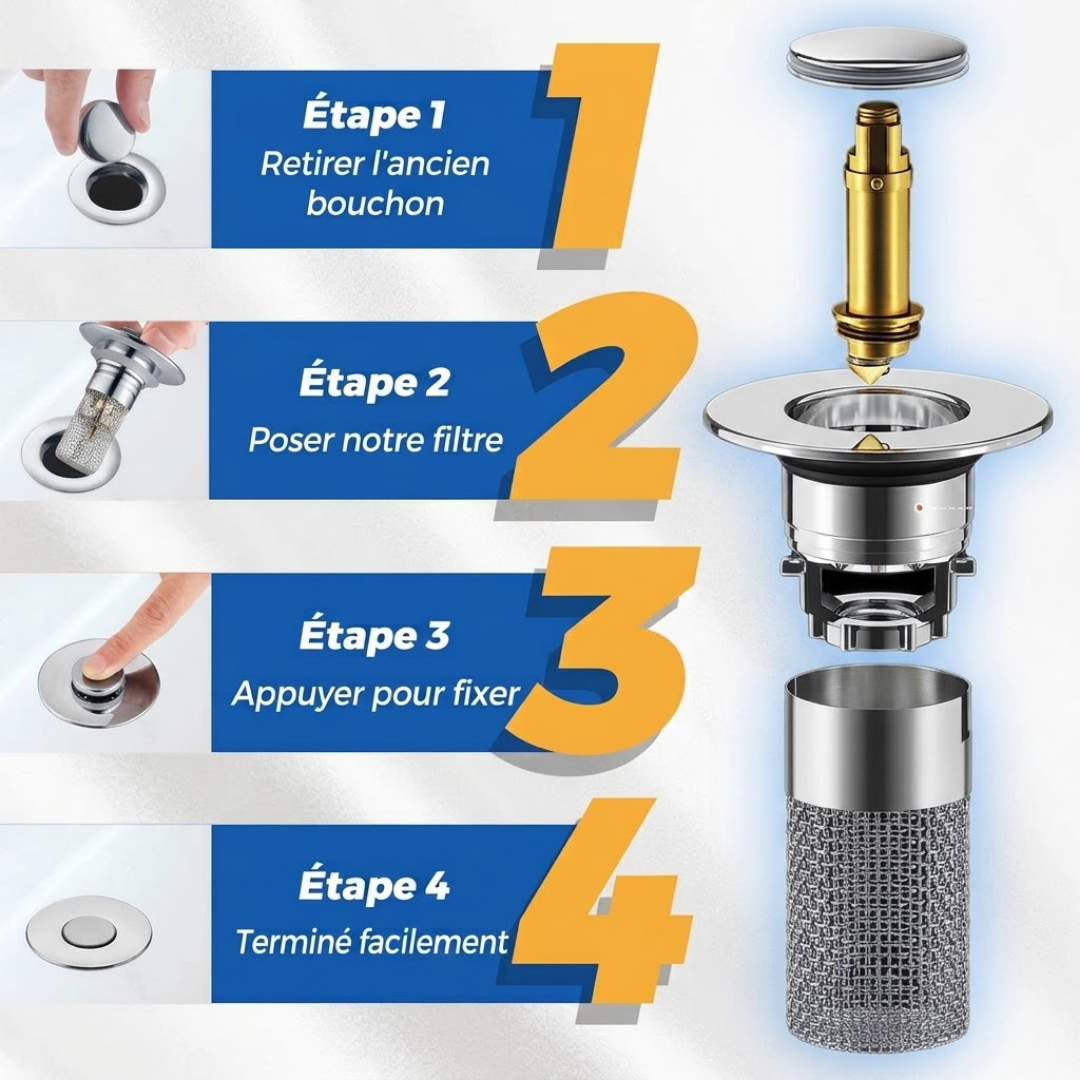 Étape 1
Retirer l'ancien bouchon

1

Étape 2
Poser notre filtre

2

Étape 3
Appuyer pour fixer

3

Étape 4
Terminé facilement

4